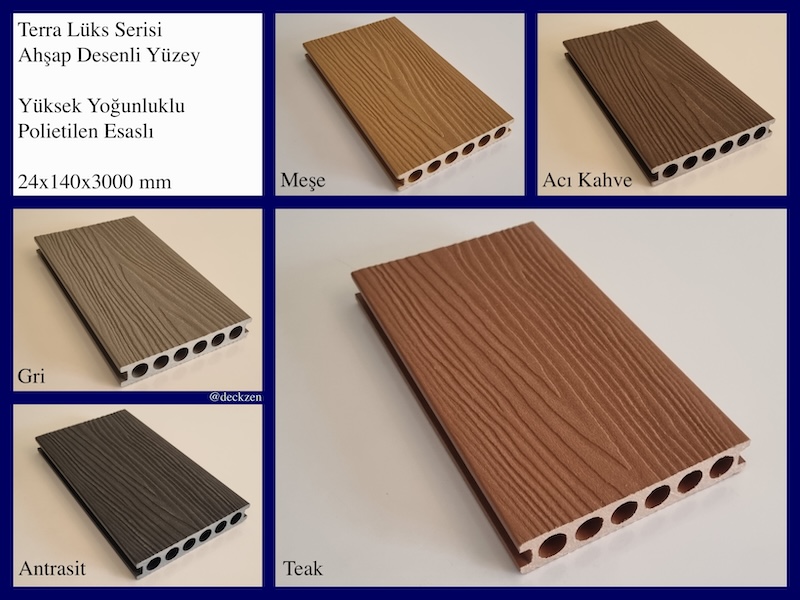 Terra Lüks Serisi
Ahşap Desenli Yüzey

Yüksek Yoğunluklu
Polietilen Esaslı

24x140x3000 mm

Meşe

Acı Kahve

Gri

@deckzen

Antrasit

Teak